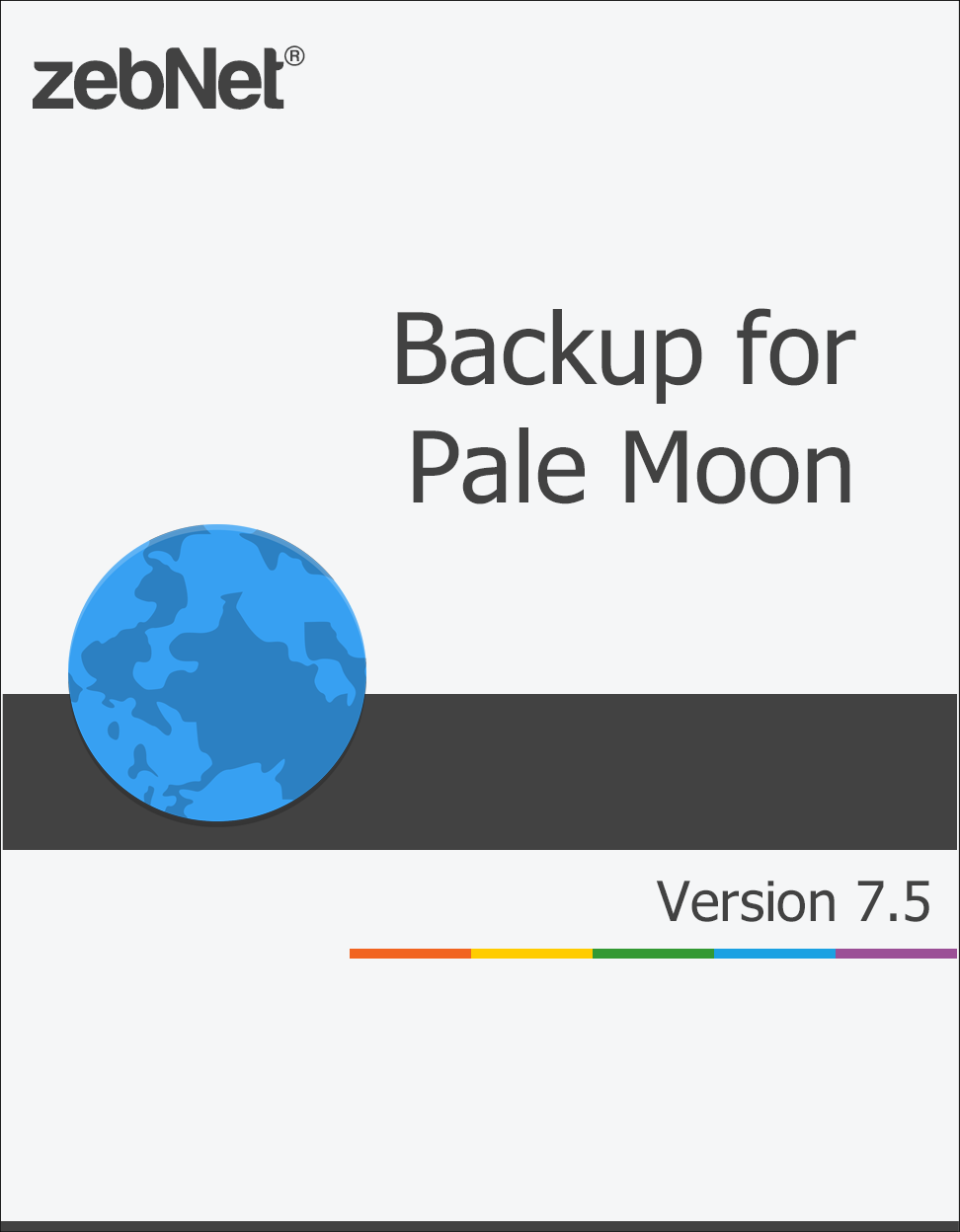 zebNet®

Backup for
Pale Moon

Version 7.5